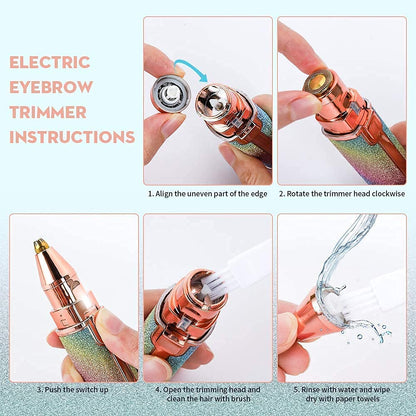 ELECTRIC EYEBROW TRIMMER INSTRUCTIONS

1. Align the uneven part of the edge

2. Rotate the trimmer head clockwise

3. Push the switch up

4. Open the trimming head and clean the hair with brush

5. Rinse with water and wipe dry with paper towels