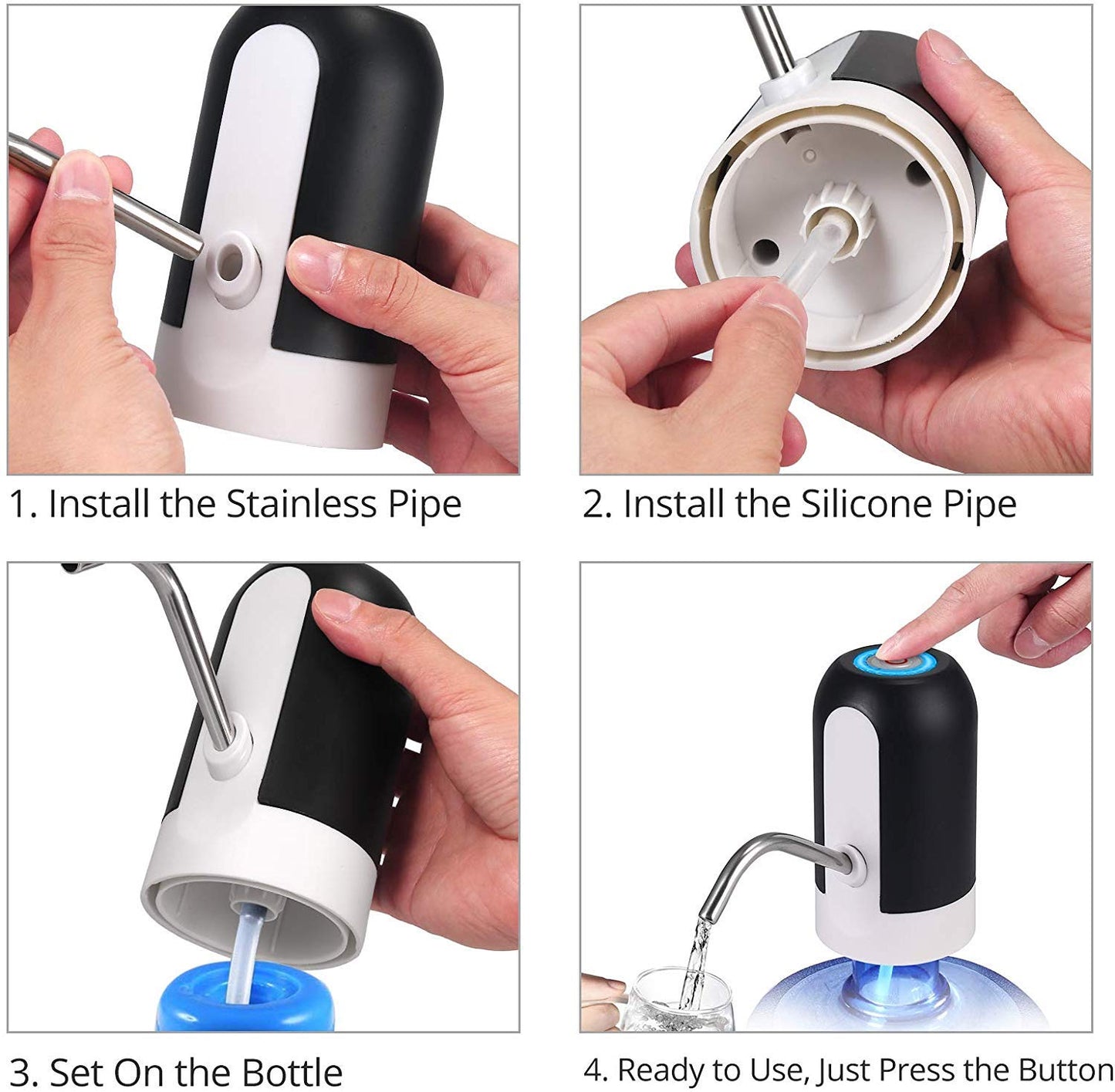 1. Install the Stainless Pipe

2. Install the Silicone Pipe

3. Set On the Bottle

4. Ready to Use, Just Press the Button